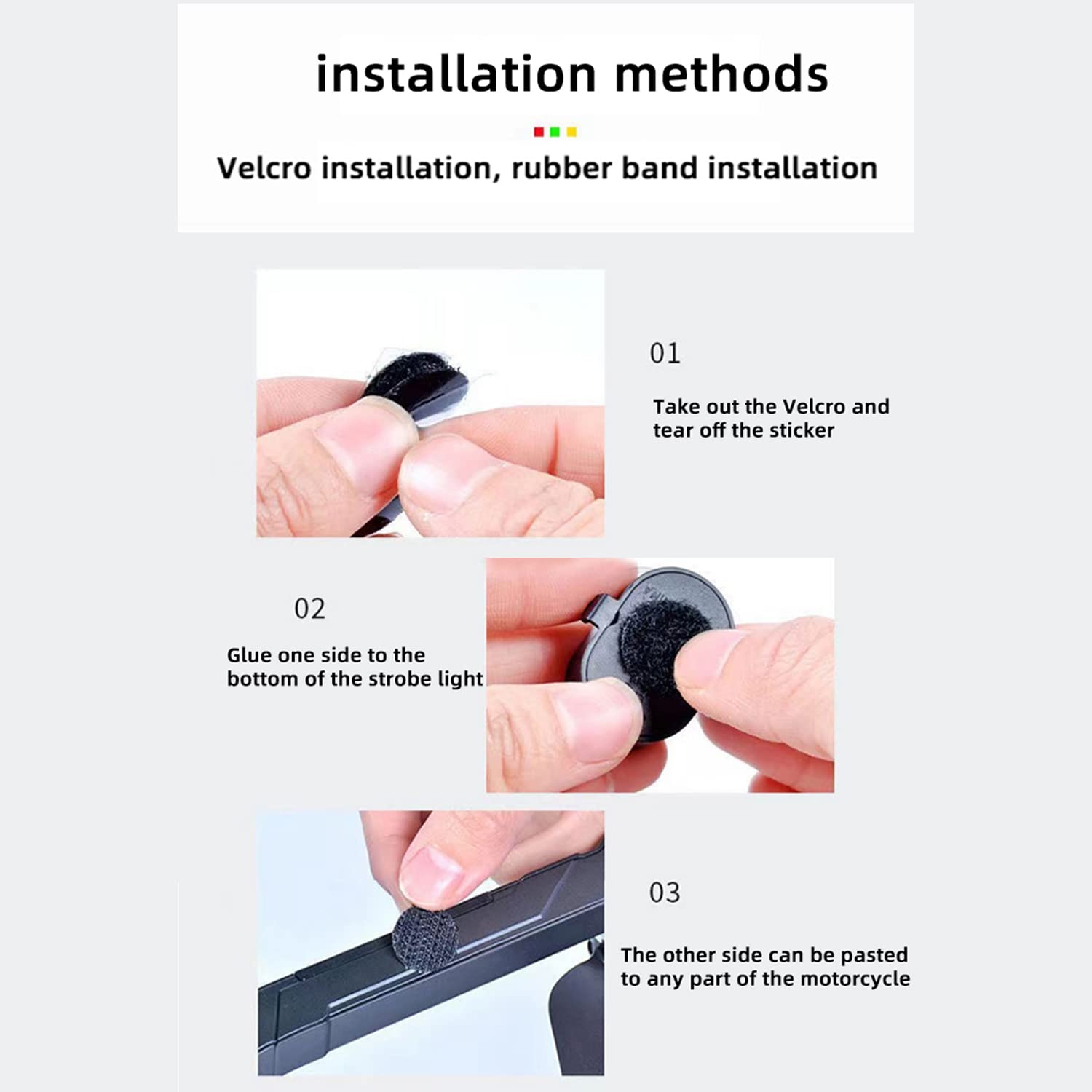 installation methods

Velcro installation, rubber band installation

01

Take out the Velcro and tear off the sticker

02

Glue one side to the bottom of the strobe light

03

The other side can be pasted to any part of the motorcycle