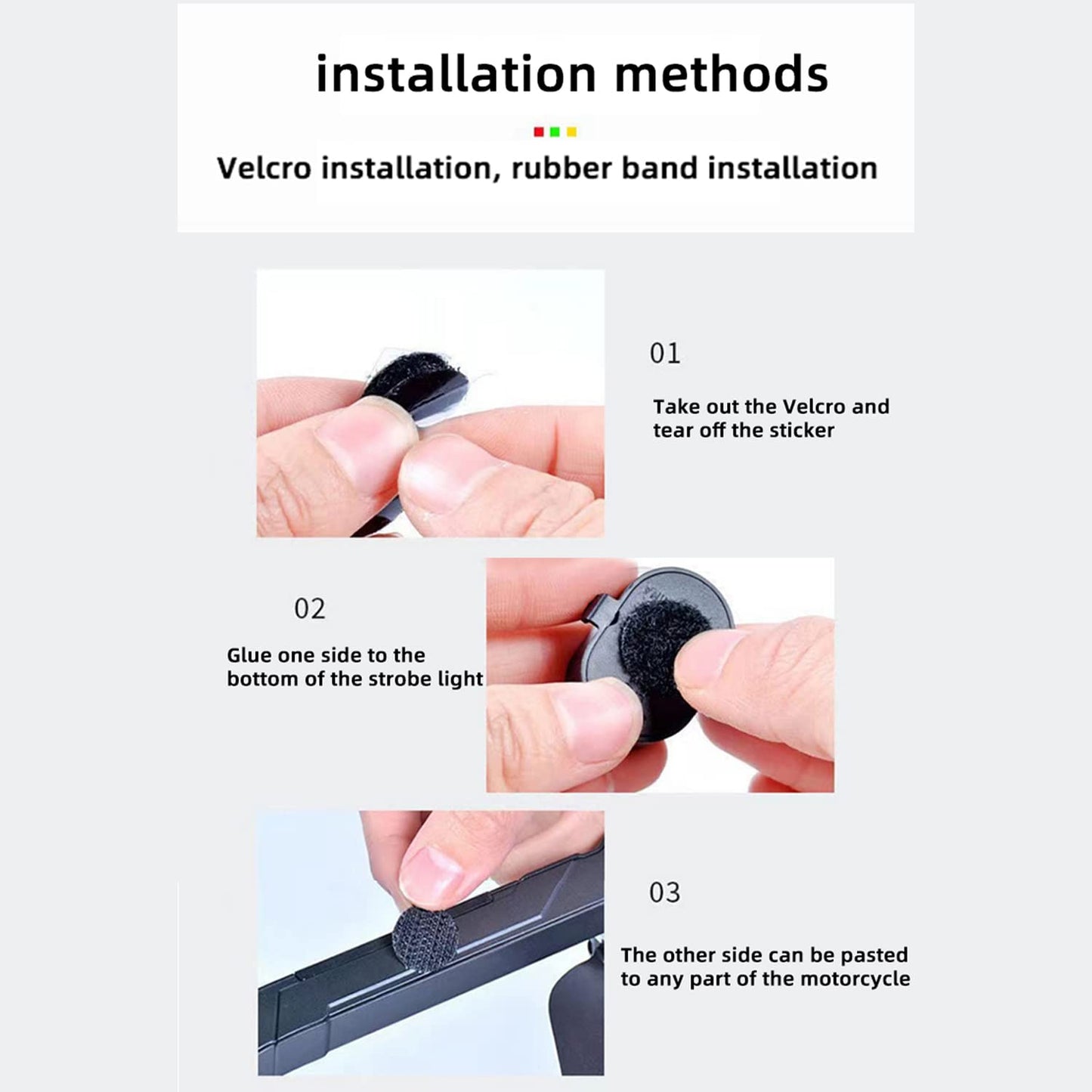 installation methods

Velcro installation, rubber band installation

01

Take out the Velcro and tear off the sticker

02

Glue one side to the bottom of the strobe light

03

The other side can be pasted to any part of the motorcycle