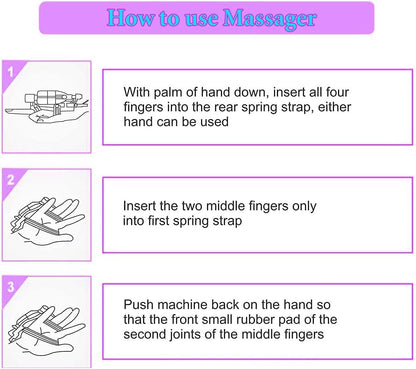 How to use Massager

1

With palm of hand down, insert all four fingers into the rear spring strap, either hand can be used

2

Insert the two middle fingers only into first spring strap

3

Push machine back on the hand so that the front small rubber pad of the second joints of the middle fingers