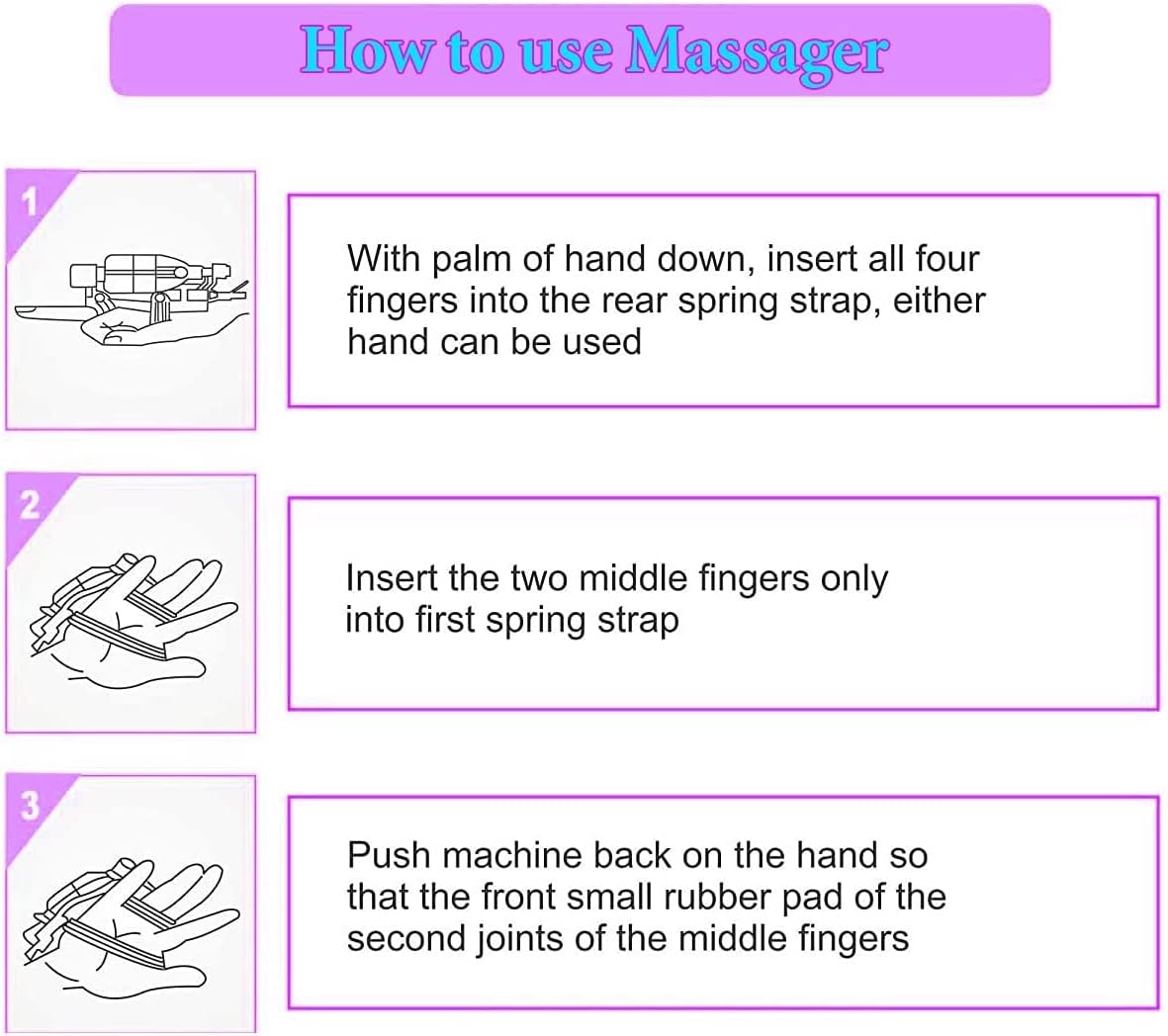 How to use Massager

1

With palm of hand down, insert all four fingers into the rear spring strap, either hand can be used

2

Insert the two middle fingers only into first spring strap

3

Push machine back on the hand so that the front small rubber pad of the second joints of the middle fingers