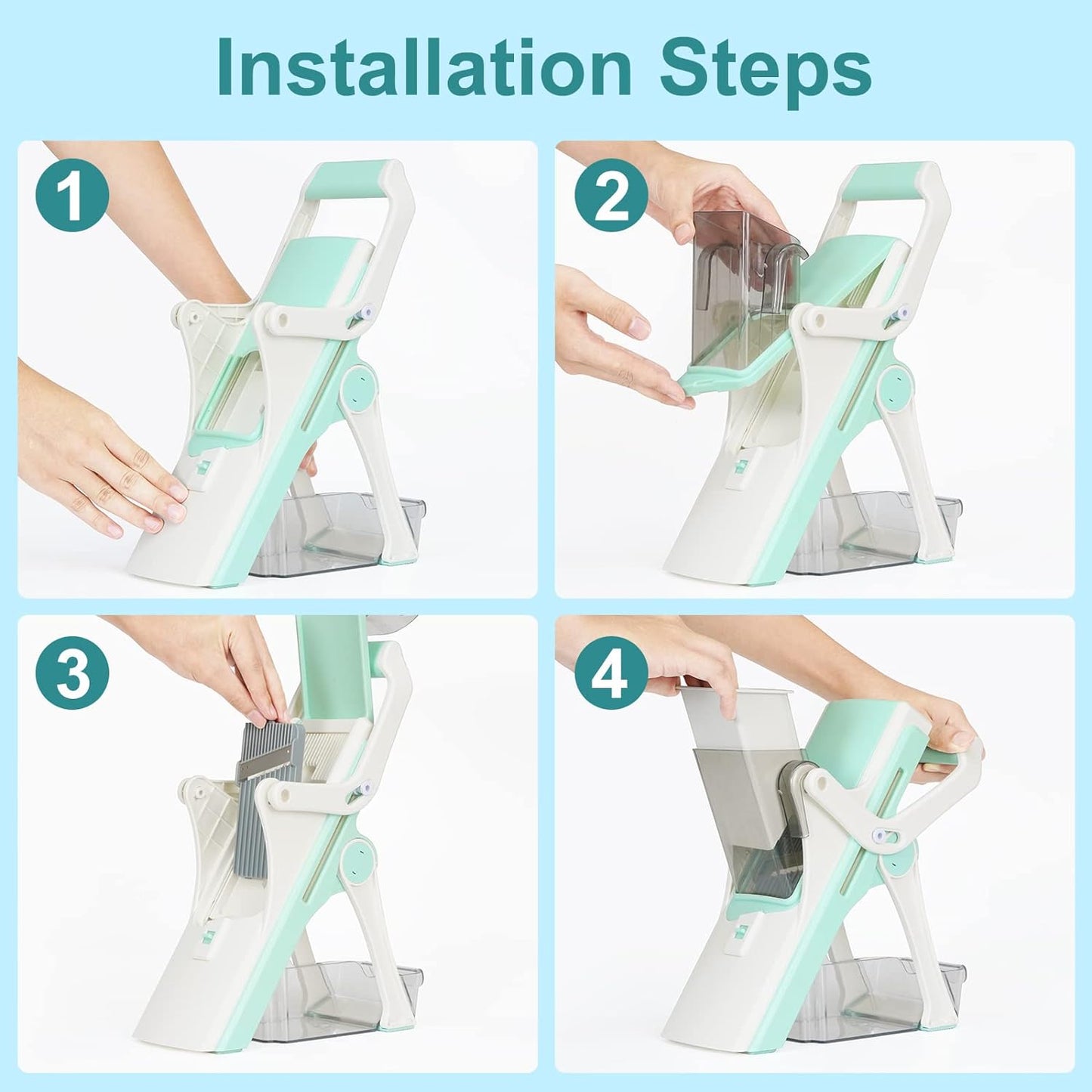 Installation Steps

1

2

3

4