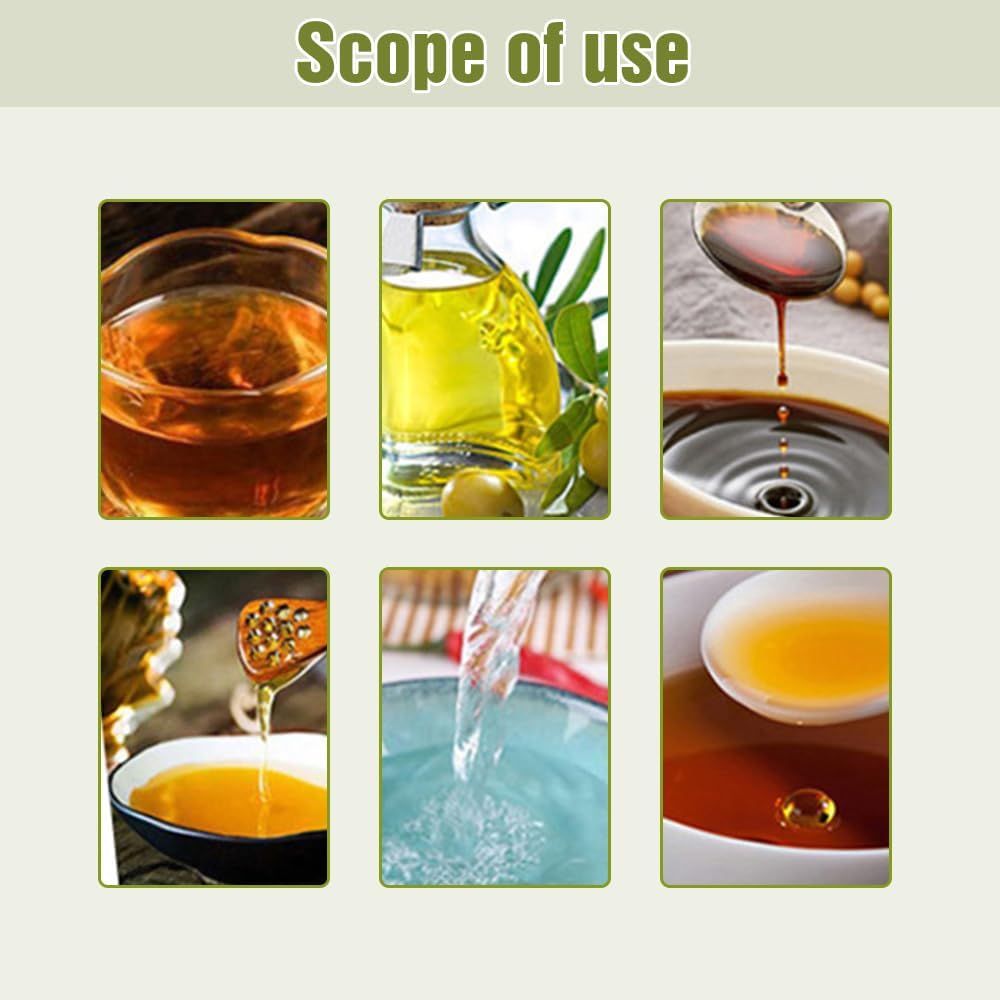 Scope of use