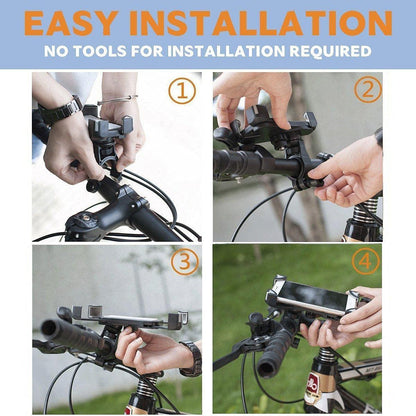 EASY INSTALLATION
NO TOOLS FOR INSTALLATION REQUIRED

①

②

③

④