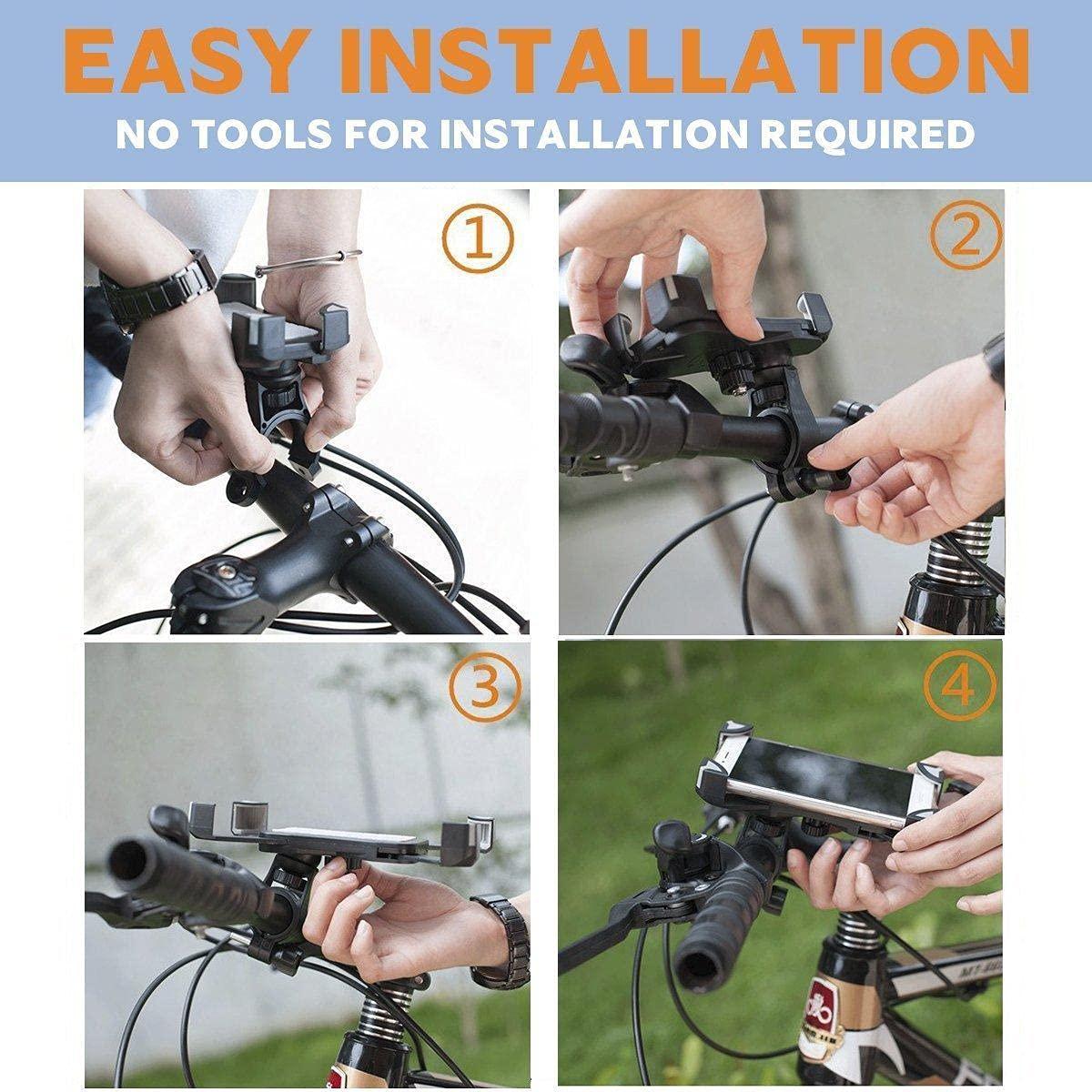 EASY INSTALLATION
NO TOOLS FOR INSTALLATION REQUIRED

①

②

③

④