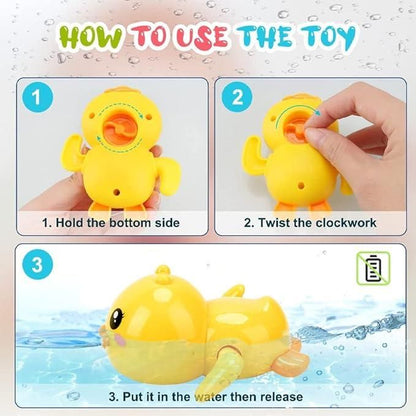 HOW TO USE THE TOY

1

1. Hold the bottom side

2

2. Twist the clockwork

3

3. Put it in the water then release