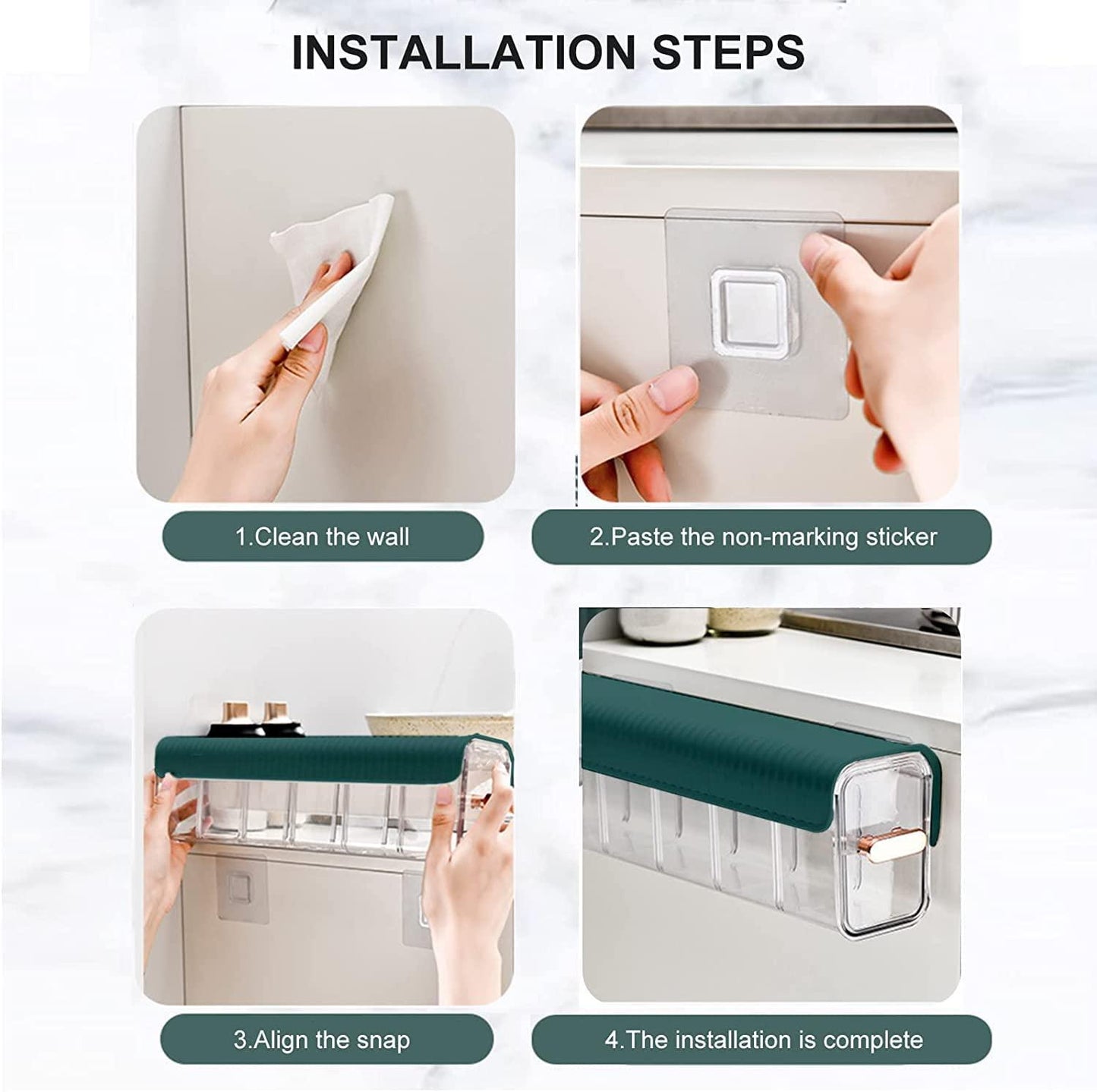 INSTALLATION STEPS

1.Clean the wall

2.Paste the non-marking sticker

3.Align the snap

4.The installation is complete