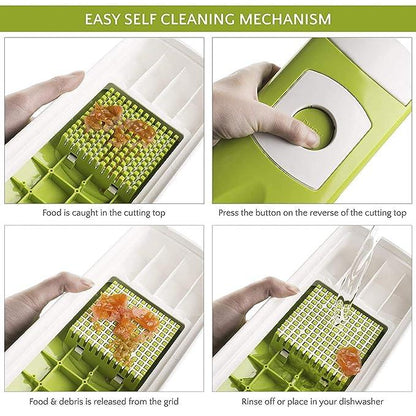 EASY SELF CLEANING MECHANISM

Food is caught in the cutting top

Press the button on the reverse of the cutting top

Food & debris is released from the grid

Rinse off or place in your dishwasher