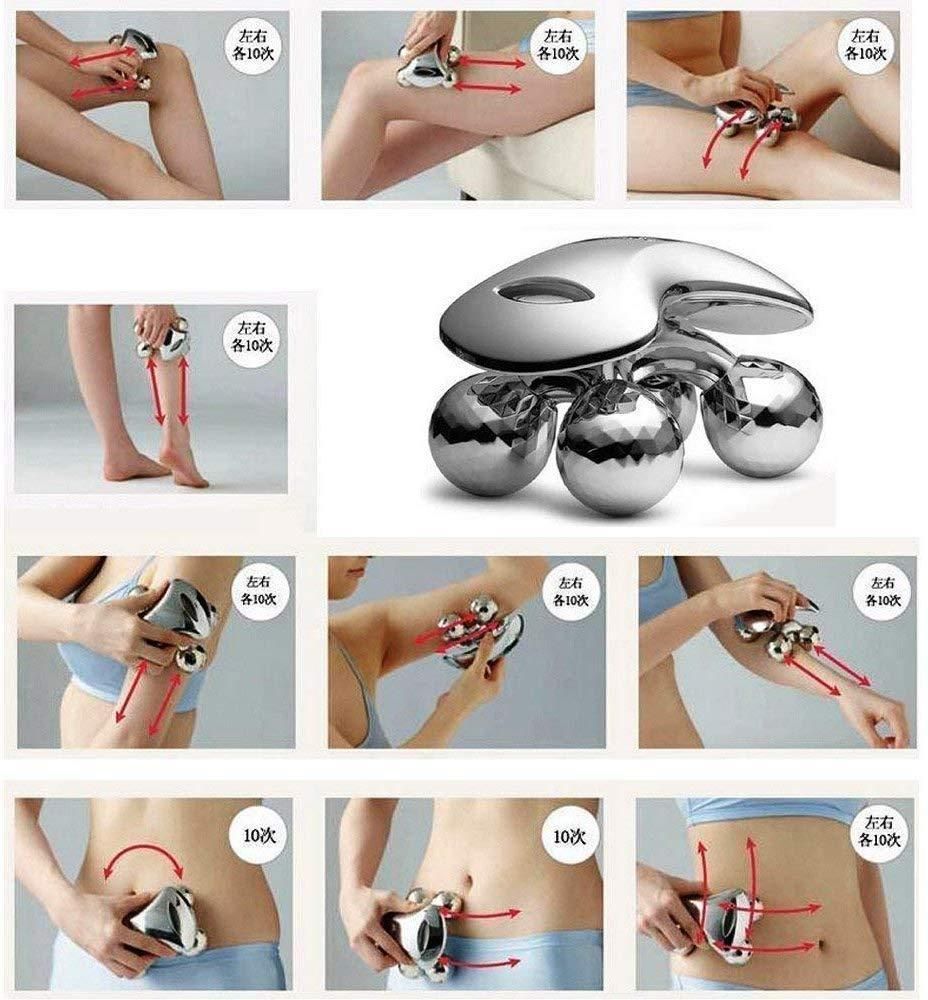 左右
各10次

左右
各10次

左右
各10次

左右
各10次

左右
各10次

左右
各10次

左右
各10次

10次

10次

左右
各10次