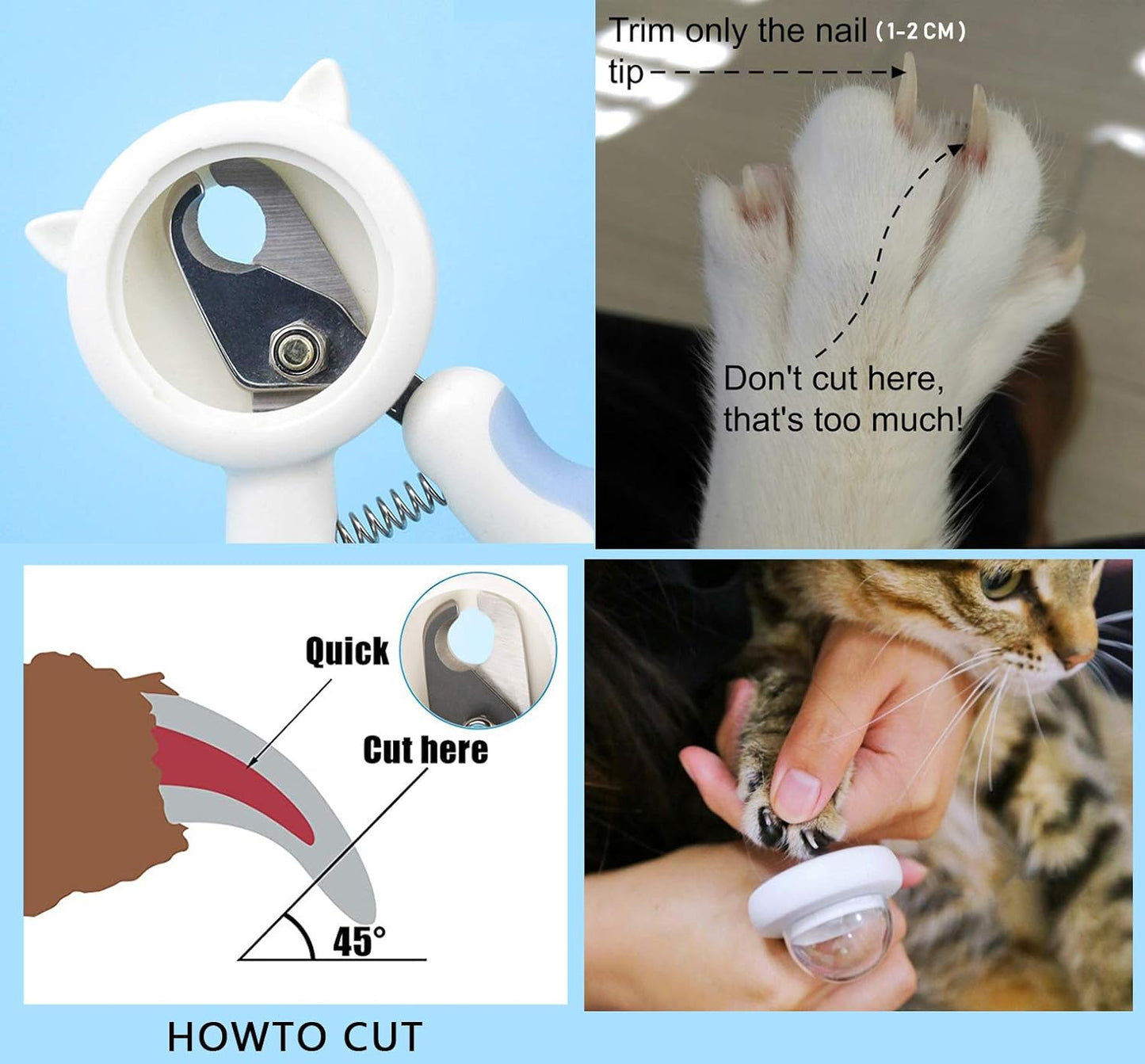 Trim only the nail (1-2 CM) tip

Don't cut here, that's too much!

Quick

Cut here

45°

HOWTO CUT