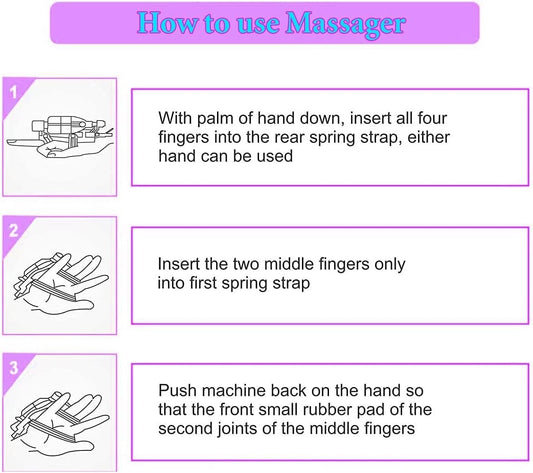 How to use Massager

1

With palm of hand down, insert all four fingers into the rear spring strap, either hand can be used

2

Insert the two middle fingers only into first spring strap

3

Push machine back on the hand so that the front small rubber pad of the second joints of the middle fingers