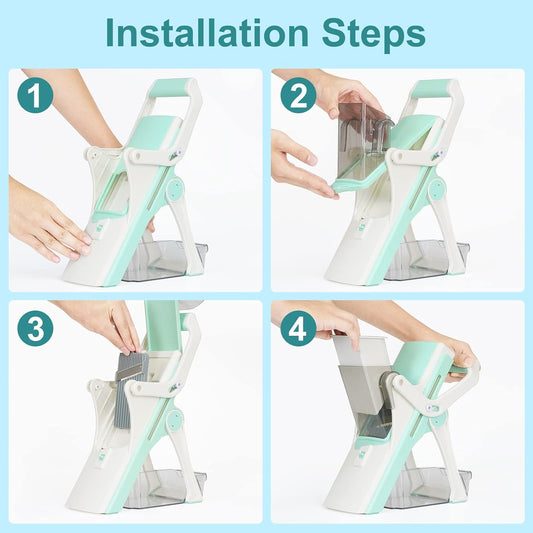 Installation Steps

1

2

3

4